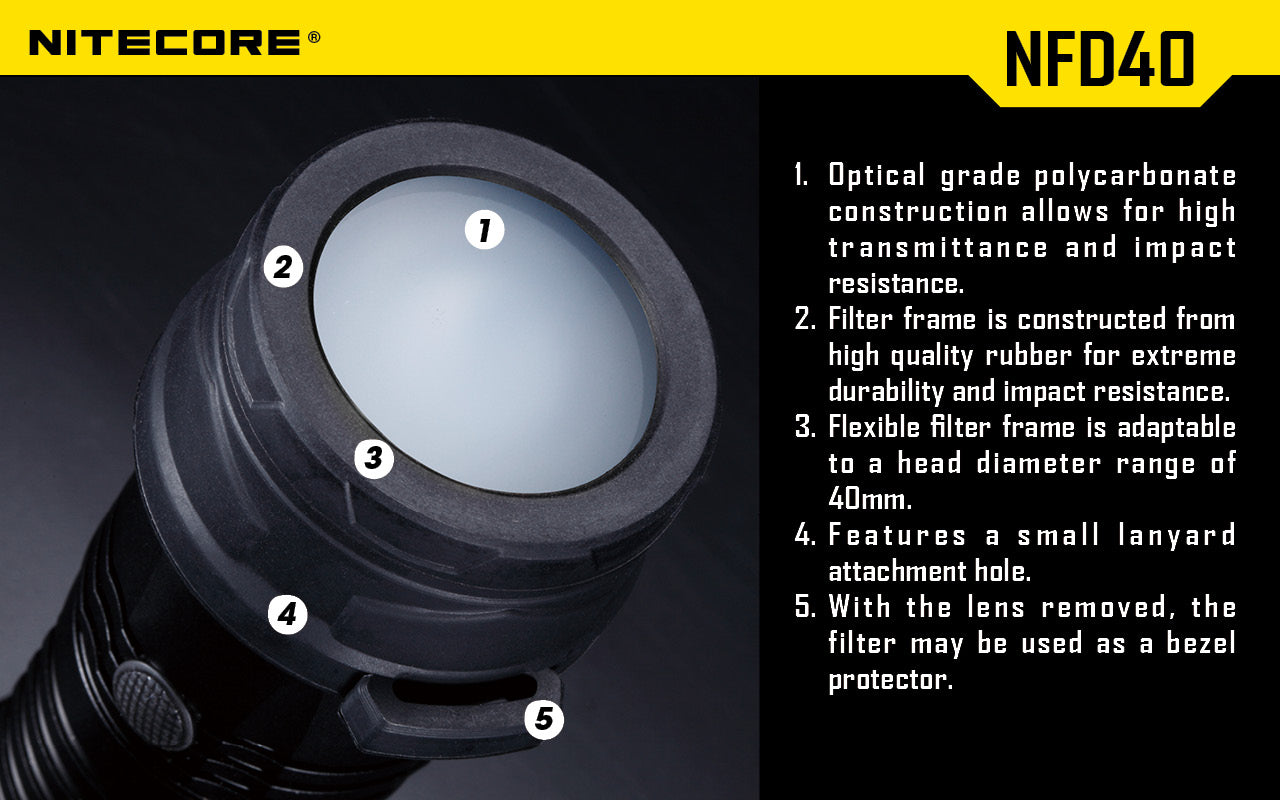 NITECORE®

NFD40

1
2
3
4
5

1. Optical grade polycarbonate construction allows for high transmittance and impact resistance.
2. Filter frame is constructed from high quality rubber for extreme durability and impact resistance.
3. Flexible filter frame is adaptable to a head diameter range of 40mm.
4. Features a small lanyard attachment hole.
5. With the lens removed, the filter may be used as a bezel protector.